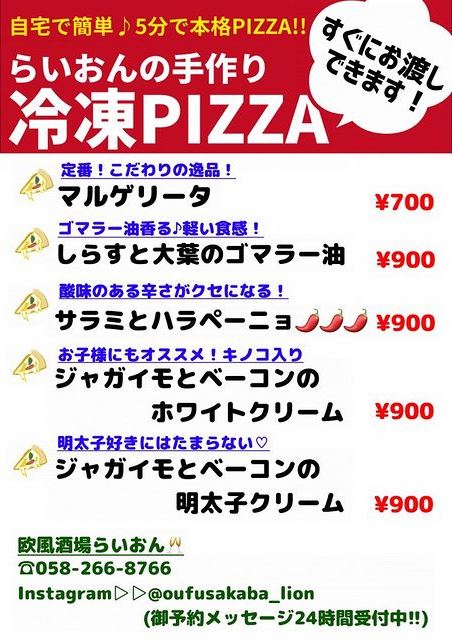 自宅で簡単♪5分で本格PIZZA!!

らいおんの手作り
冷凍PIZZA

すぐにお渡しできます!

定番!こだわりの逸品!
マルゲリータ ¥700

ゴマラー油香る♪軽い食感!
しらすと大葉のゴマラー油 ¥900

酸味のある辛さがクセになる!
サラミとハラペーニョ ¥900

お子様にもオススメ!キノコ入り
ジャガイモとベーコンの
ホワイトクリーム ¥900

明太子好きにはたまらない♡
ジャガイモとベーコンの
明太子クリーム ¥900

欧風酒場らいおん
☎058-266-8766
Instagram▷▷@oufusakaba_lion
(御予約メッセージ24時間受付中!!)